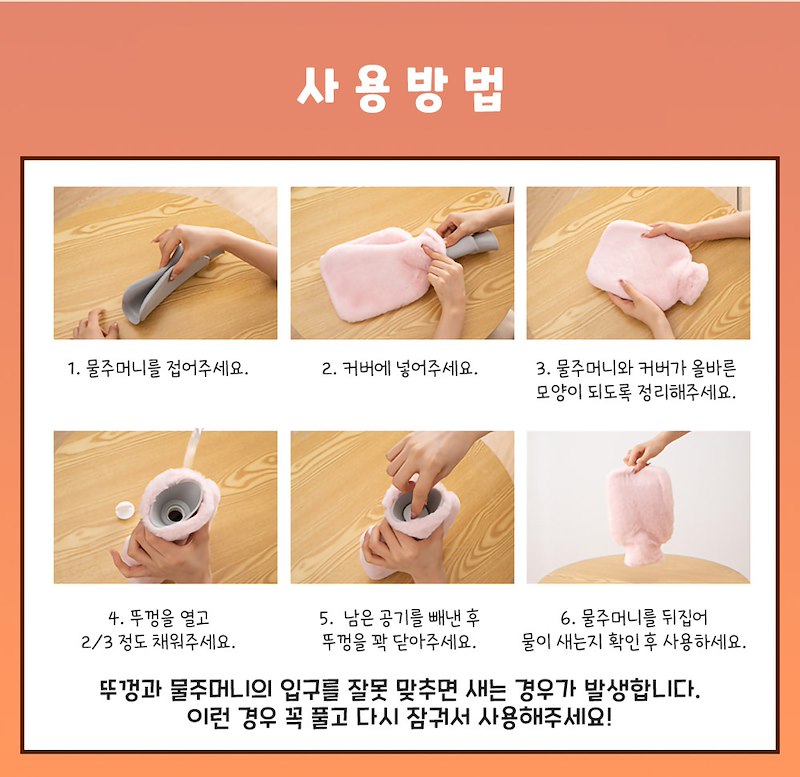 사용방법

1. 물주머니를 접어주세요.

2. 커버에 넣어주세요.

3. 물주머니와 커버가 올바른 모양이 되도록 정리해주세요.

4. 뚜껑을 열고 2/3 정도 채워주세요.

5. 남은 공기를 빼낸 후 뚜껑을 꽉 닫아주세요.

6. 물주머니를 뒤집어 물이 새는지 확인 후 사용하세요.

뚜껑과 물주머니의 입구를 잘못 맞추면 새는 경우가 발생합니다. 이런 경우 꼭 풀고 다시 잠궈서 사용해주세요!