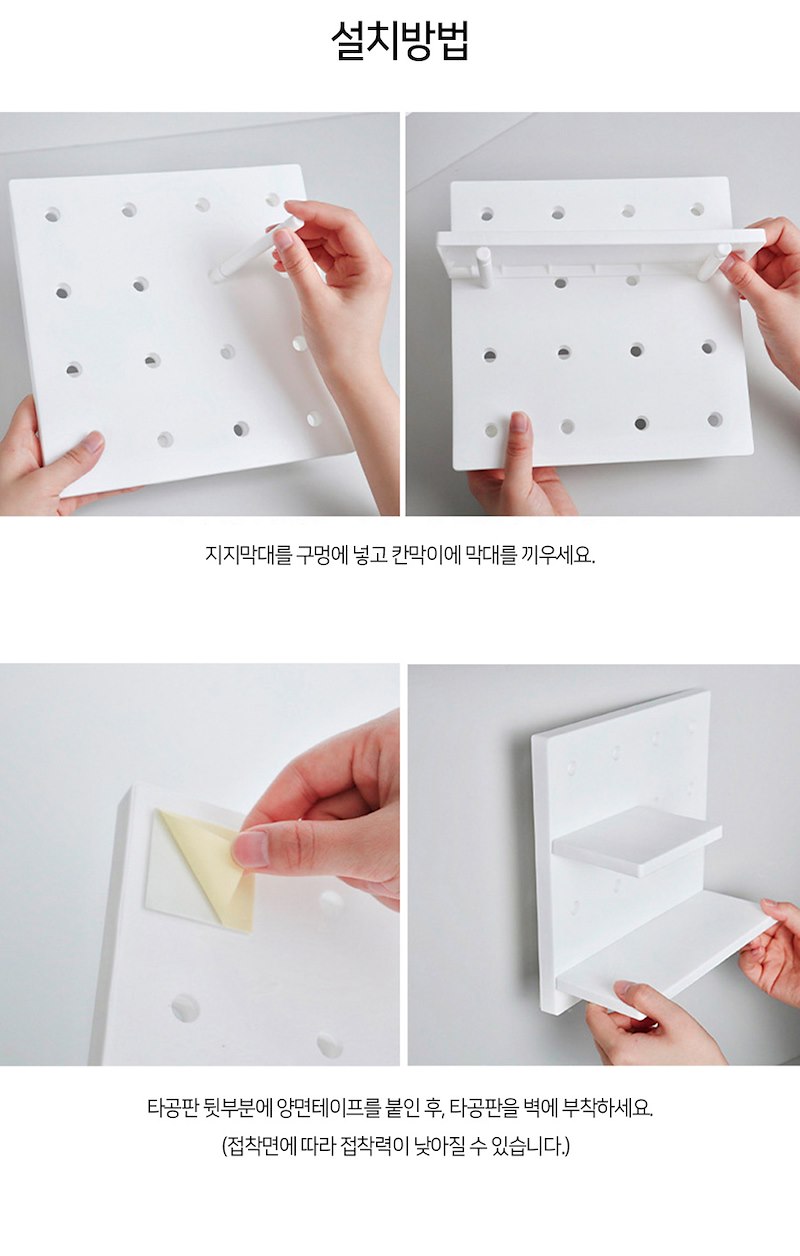 설치방법

지지막대를 구멍에 넣고 칸막이에 막대를 끼우세요.

타공판 뒷부분에 양면테이프를 붙인 후, 타공판을 벽에 부착하세요.
(접착면에 따라 접착력이 낮아질 수 있습니다.)