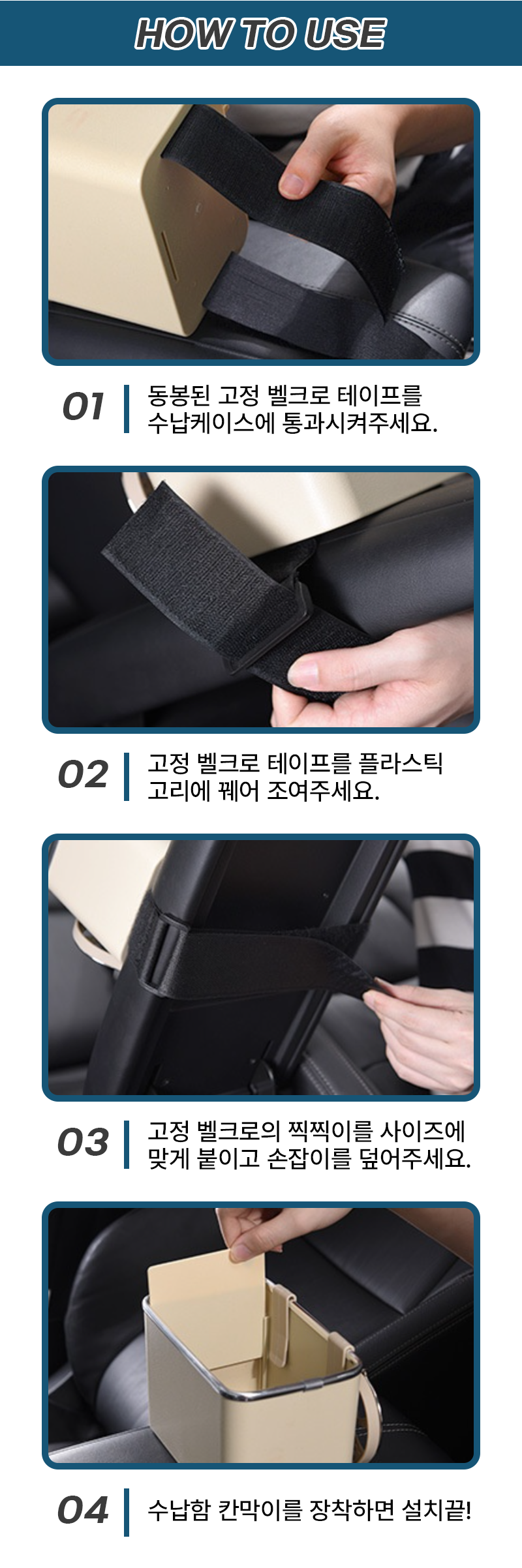 HOW TO USE

01 동봉된 고정 벨크로 테이프를 수납케이스에 통과시켜주세요.

02 고정 벨크로 테이프를 플라스틱 고리에 꿰어 조여주세요.

03 고정 벨크로의 찍찍이를 사이즈에 맞게 붙이고 손잡이를 덮어주세요.

04 수납함 칸막이를 장착하면 설치끝!