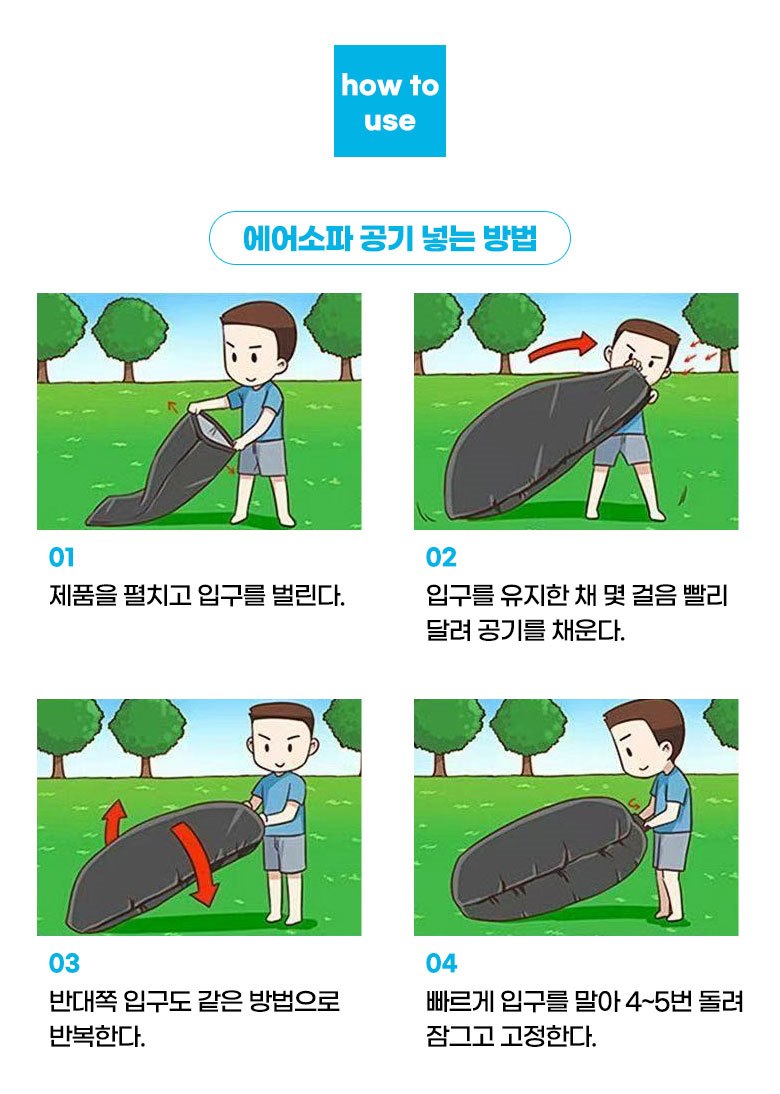 how to use

에어소파 공기 넣는 방법

01
제품을 펼치고 입구를 벌린다.

02
입구를 유지한 채 몇 걸음 빨리 달려 공기를 채운다.

03
반대쪽 입구도 같은 방법으로 반복한다.

04
빠르게 입구를 말아 4~5번 돌려 잠그고 고정한다.