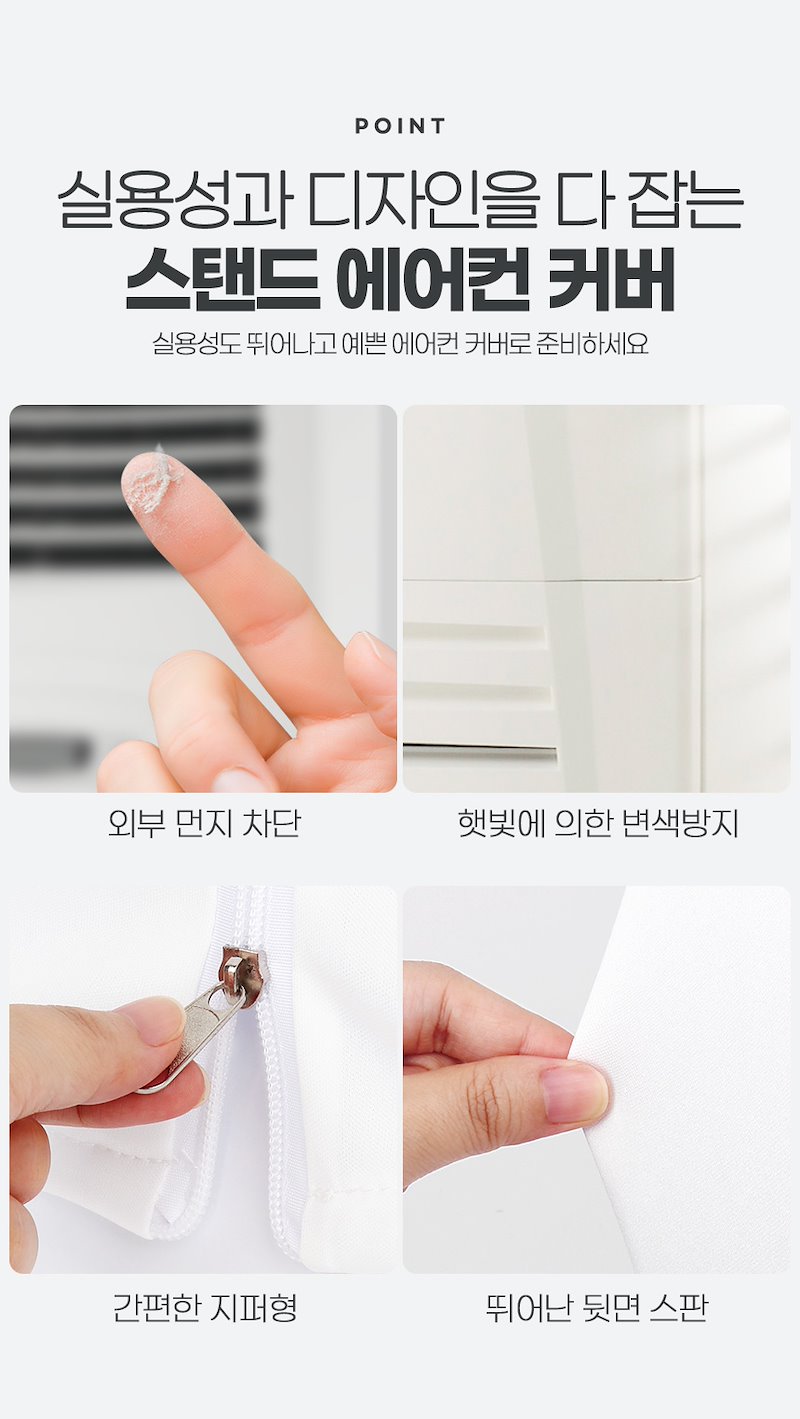 POINT

실용성과 디자인을 다 잡는
스탠드 에어컨 커버

실용성도 뛰어나고 예쁜 에어컨 커버로 준비하세요

외부 먼지 차단

햇빛에 의한 변색방지

간편한 지퍼형

뛰어난 뒷면 스판