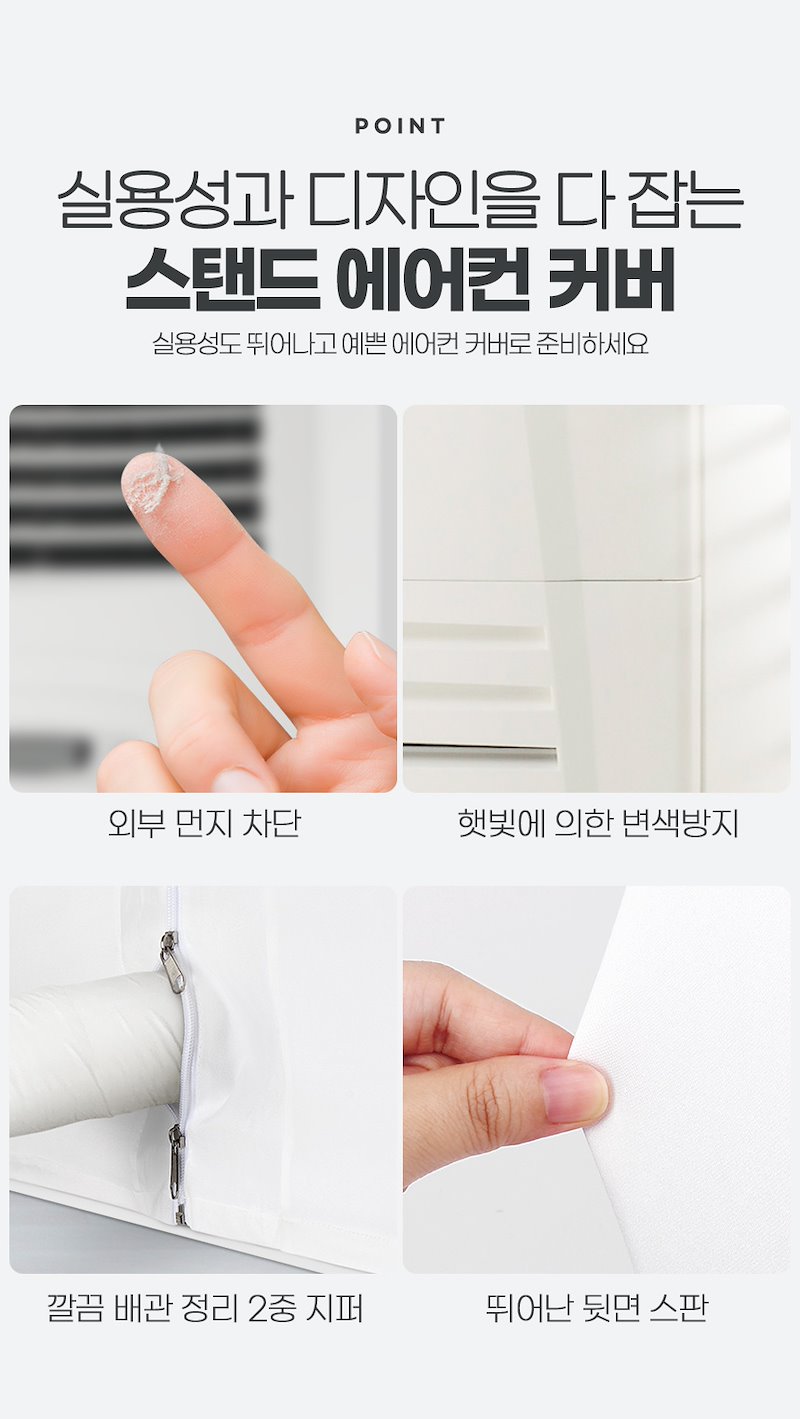 POINT

실용성과 디자인을 다 잡는
스탠드 에어컨 커버

실용성도 뛰어나고 예쁜 에어컨 커버로 준비하세요

외부 먼지 차단

햇빛에 의한 변색방지

깔끔 배관 정리 2중 지퍼

뛰어난 뒷면 스판