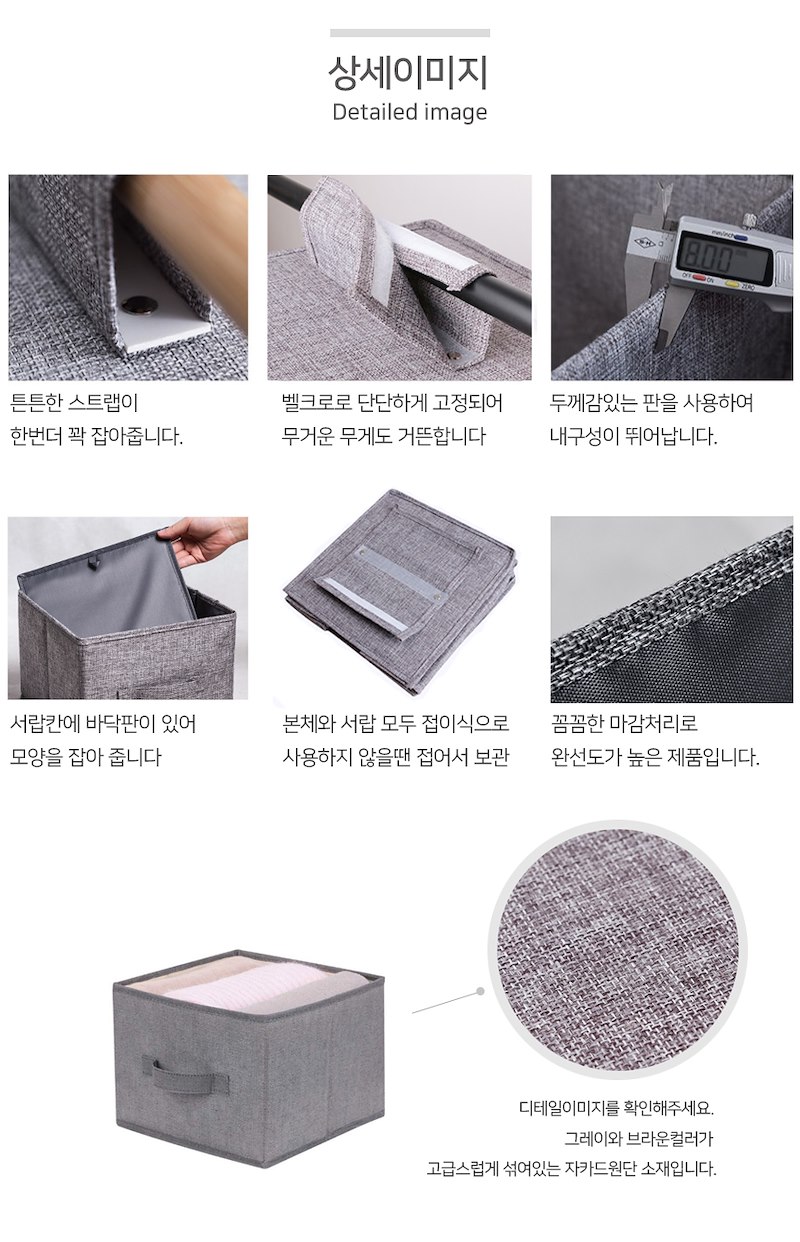 상세이미지
Detailed image

튼튼한 스트랩이
한번더 꽉 잡아줍니다.

벨크로로 단단하게 고정되어
무거운 무게도 거뜬합니다

mm/inch
8.00
OFF ON ZERO

두께감있는 판을 사용하여
내구성이 뛰어납니다.

서랍칸에 바닥판이 있어
모양을 잡아 줍니다

본체와 서랍 모두 접이식으로
사용하지 않을땐 접어서 보관

꼼꼼한 마감처리로
완선도가 높은 제품입니다.

디테일이미지를 확인해주세요.
그레이와 브라운컬러가
고급스럽게 섞여있는 자카드원단 소재입니다.